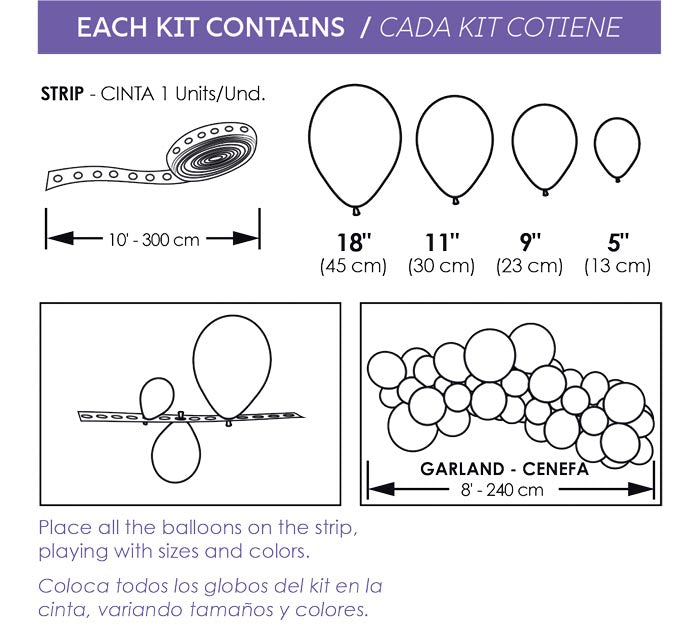 EACH KIT CONTAINS / CADA KIT COTIENE

STRIP - CINTA 1 Units/Und.

10' - 300 cm

18"
(45 cm)

11"
(30 cm)

9"
(23 cm)

5"
(13 cm)

GARLAND - CENEFA
8' - 240 cm

Place all the balloons on the strip, playing with sizes and colors.

Coloca todos los globos del kit en la cinta, variando tamaños y colores.